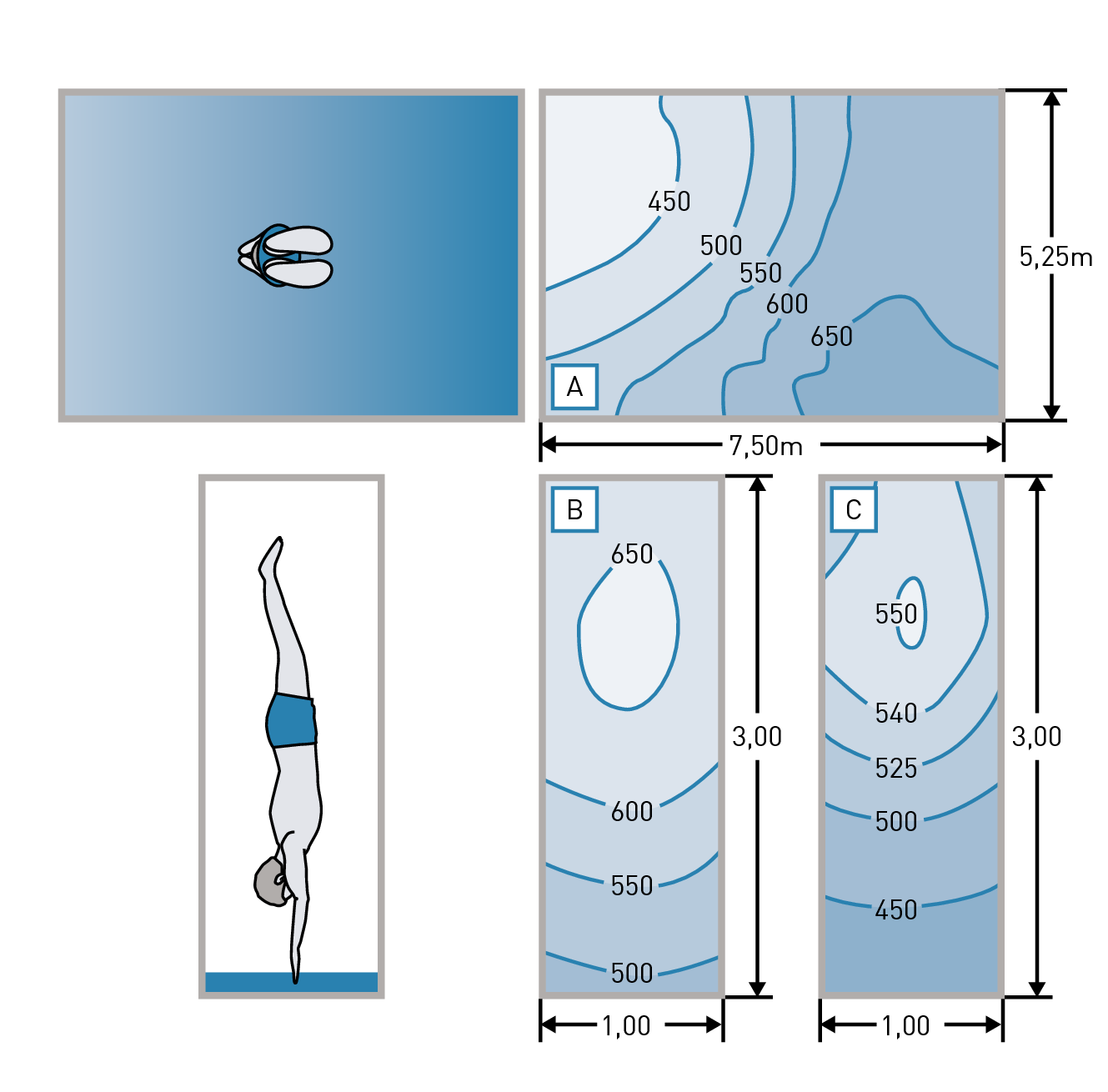 450
500
550
600
650
A
5,25m
7,50m
B
650
600
550
500
3,00
1,00
C
550
540
525
500
450
3,00
1,00