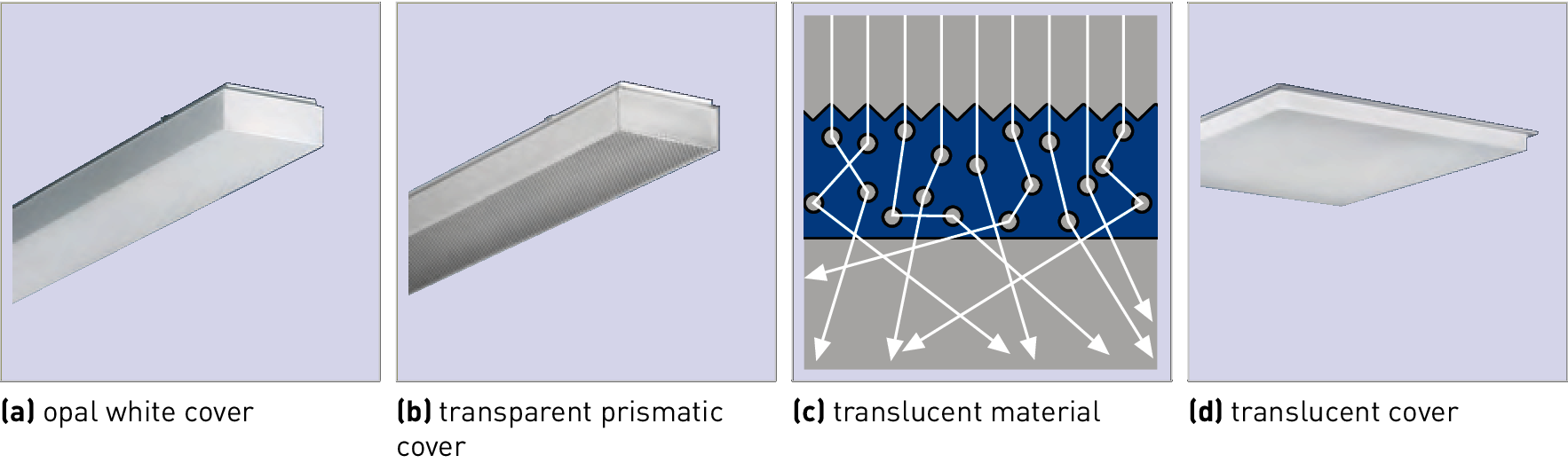 (a) opal white cover

(b) transparent prismatic cover

(c) translucent material

(d) translucent cover